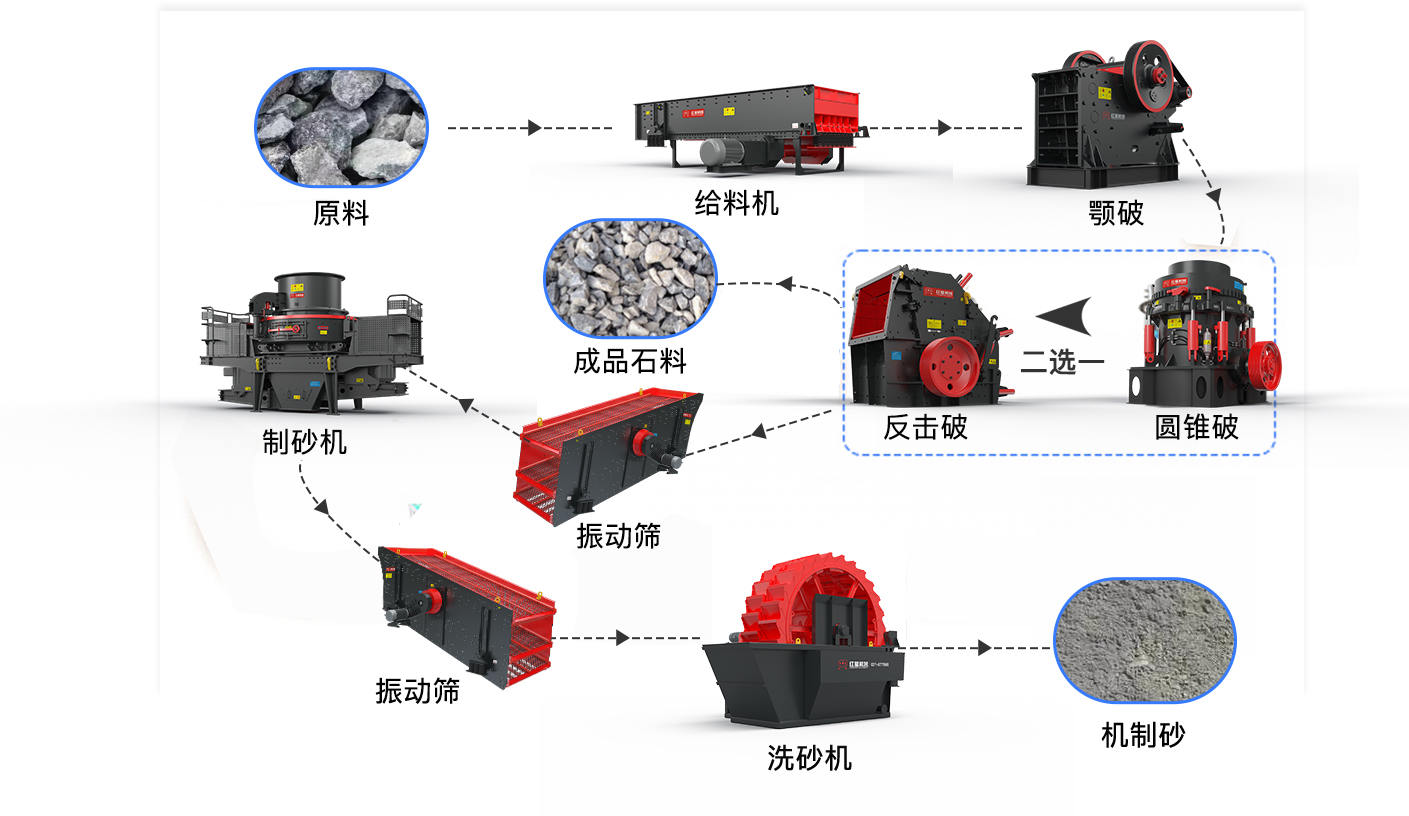 原料

给料机

颚破

成品石料

二选一

反击破

圆锥破

制砂机

振动筛

振动筛

洗砂机

机制砂